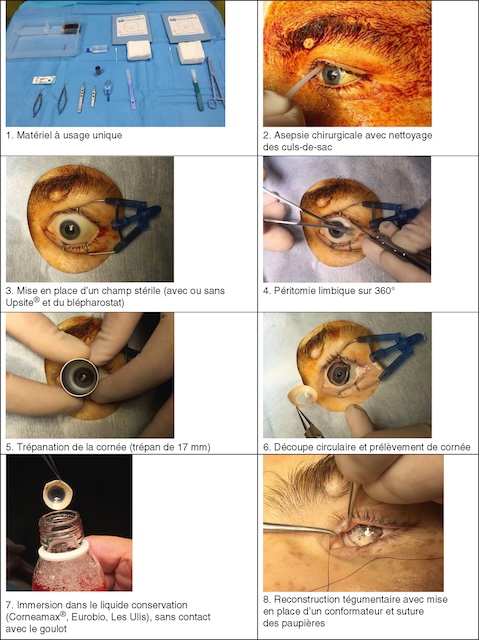 1. Matériel à usage unique

2. Asepsie chirurgicale avec nettoyage des culs-de-sac

3. Mise en place d'un champ stérile (avec ou sans Upsite® et du blépharostat)

4. Péritomie limbique sur 360°

5. Trépanation de la cornée (trépan de 17 mm)

6. Découpe circulaire et prélèvement de cornée

7. Immersion dans le liquide conservation (Corneamax®, Eurobio, Les Ulis), sans contact avec le goulot

8. Reconstruction tégumentaire avec mise en place d'un conformateur et suture des paupières